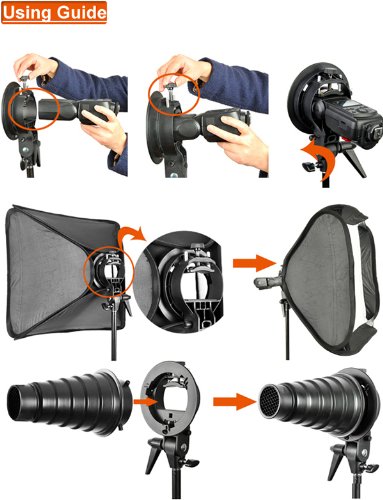 Using Guide