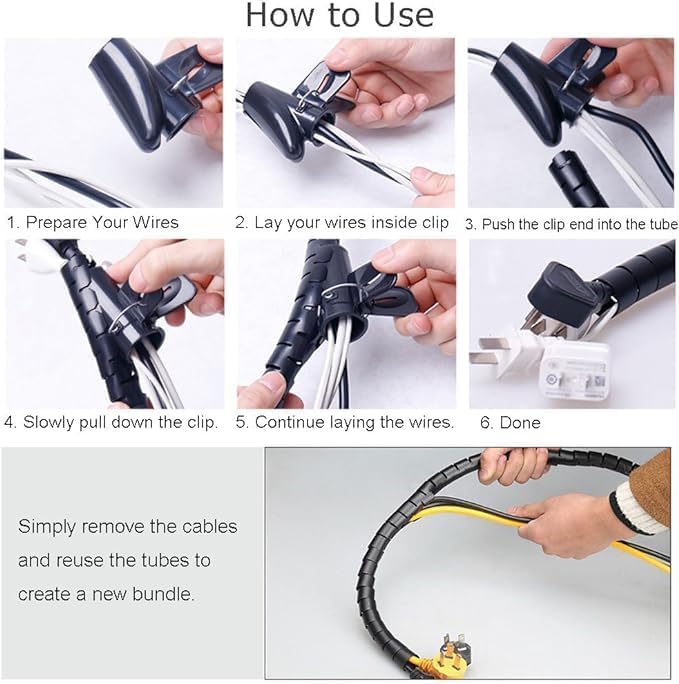 How to Use

1. Prepare Your Wires

2. Lay your wires inside clip

3. Push the clip end into the tube

4. Slowly pull down the clip.

5. Continue laying the wires.

6. Done

Simply remove the cables and reuse the tubes to create a new bundle.