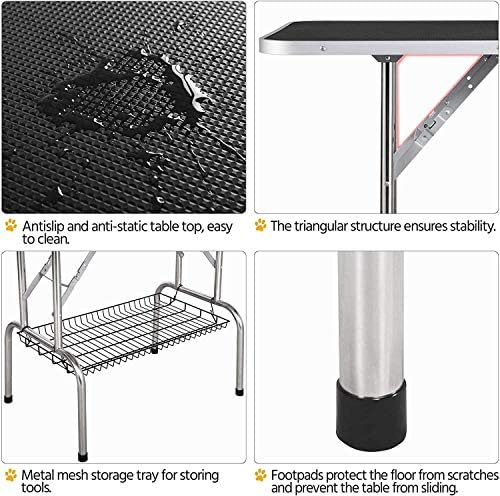 Antislip and anti-static table top, easy to clean.

The triangular structure ensures stability.

Metal mesh storage tray for storing tools.

Footpads protect the floor from scratches and prevent the table from sliding.