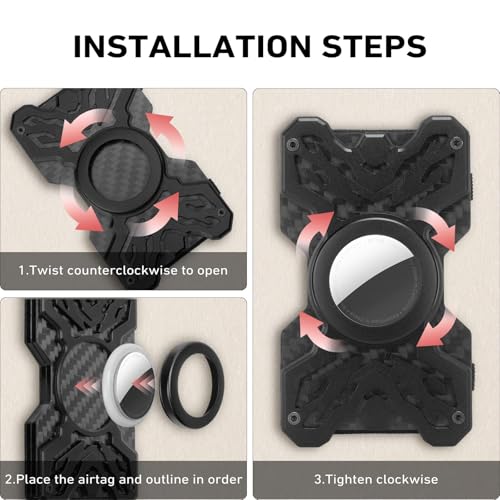 INSTALLATION STEPS

1.Twist counterclockwise to open

2.Place the airtag and outline in order

3.Tighten clockwise