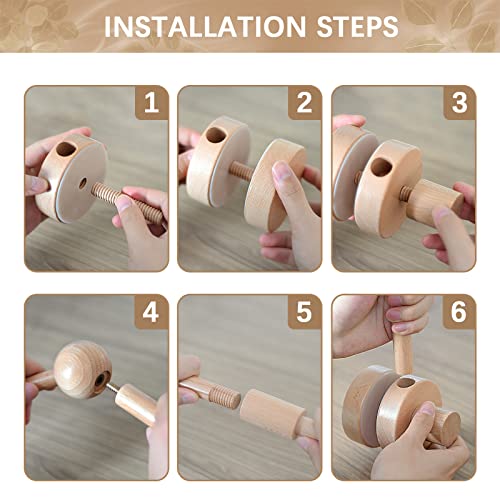 INSTALLATION STEPS

1

2

3

4

5

6