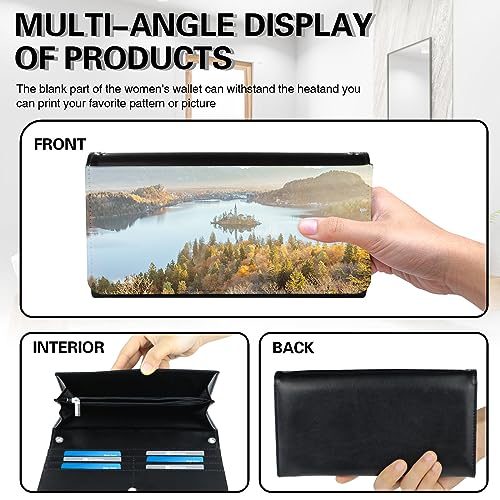 MULTI-ANGLE DISPLAY OF PRODUCTS

The blank part of the women's wallet can withstand the heatand you can print your favorite pattern or picture

FRONT

INTERIOR

BACK