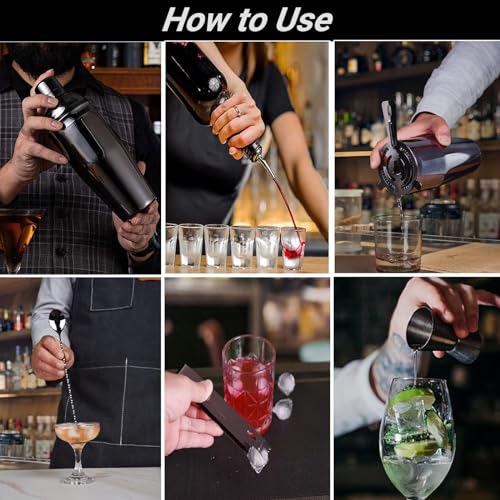 How to Use