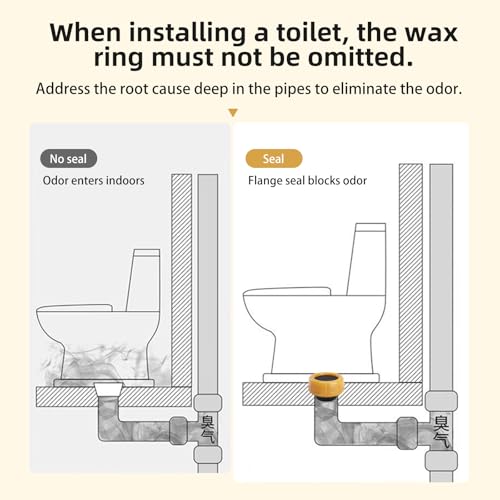 When installing a toilet, the wax ring must not be omitted.

Address the root cause deep in the pipes to eliminate the odor.

No seal

Odor enters indoors

臭气

Seal

Flange seal blocks odor

臭气