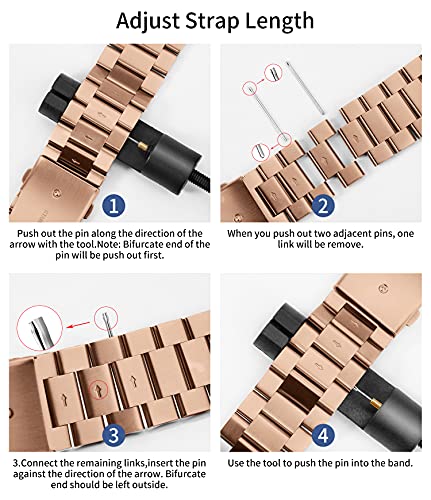 Adjust Strap Length

1

Push out the pin along the direction of the arrow with the tool.Note: Bifurcate end of the pin will be push out first.

2

When you push out two adjacent pins, one link will be remove.

3

3.Connect the remaining links,insert the pin against the direction of the arrow. Bifurcate end should be left outside.

4

Use the tool to push the pin into the band.