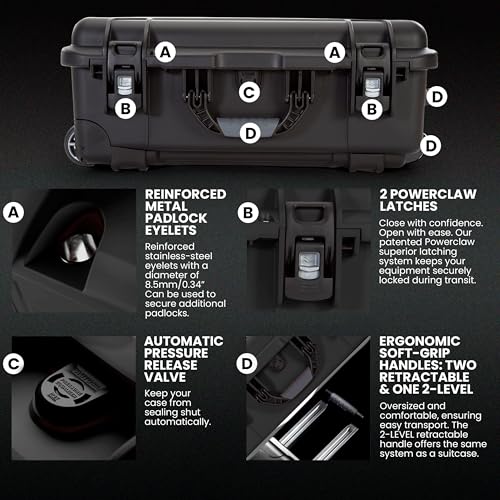 A A
B C B D
D
D

A

REINFORCED METAL PADLOCK EYELETS

Reinforced stainless-steel eyelets with a diameter of 8.5mm/0.34" Can be used to secure additional padlocks.

B

2 POWERCLAW LATCHES

Close with confidence. Open with ease. Our patented Powerclaw superior latching system keeps your equipment securely locked during transit.

C

AUTOMATIC PRESSURE RELEASE VALVE

Keep your case from sealing shut automatically.

D

ERGONOMIC SOFT-GRIP HANDLES: TWO RETRACTABLE & ONE 2-LEVEL

Oversized and comfortable, ensuring easy transport. The 2-LEVEL retractable handle offers the same system as a suitcase.