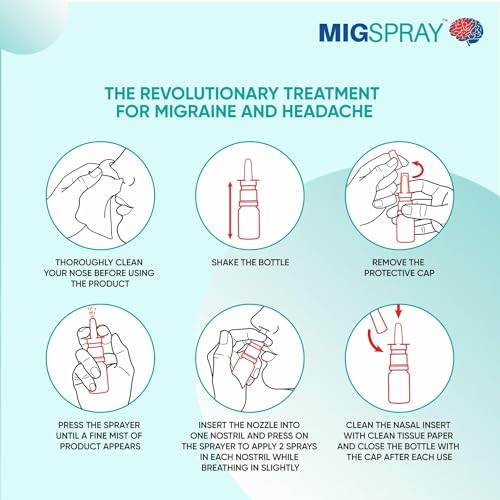 MIGSPRAY™

THE REVOLUTIONARY TREATMENT FOR MIGRAINE AND HEADACHE

THOROUGHLY CLEAN YOUR NOSE BEFORE USING THE PRODUCT

SHAKE THE BOTTLE

REMOVE THE PROTECTIVE CAP

PRESS THE SPRAYER UNTIL A FINE MIST OF PRODUCT APPEARS

INSERT THE NOZZLE INTO ONE NOSTRIL AND PRESS ON THE SPRAYER TO APPLY 2 SPRAYS IN EACH NOSTRIL WHILE BREATHING IN SLIGHTLY

CLEAN THE NASAL INSERT WITH CLEAN TISSUE PAPER AND CLOSE THE BOTTLE WITH THE CAP AFTER EACH USE