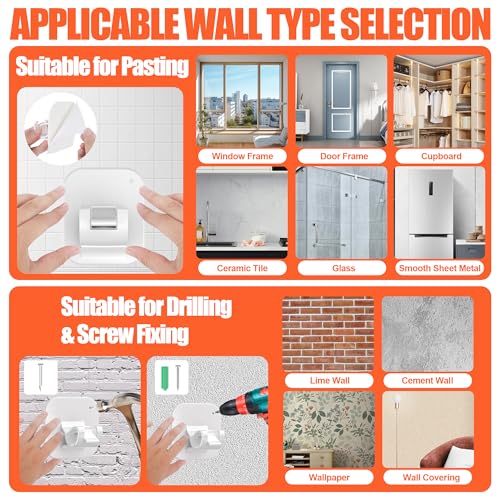 APPLICABLE WALL TYPE SELECTION

Suitable for Pasting

Window Frame

Door Frame

Cupboard

Ceramic Tile

Glass

Smooth Sheet Metal

Suitable for Drilling & Screw Fixing

Lime Wall

Cement Wall

Wallpaper

Wall Covering