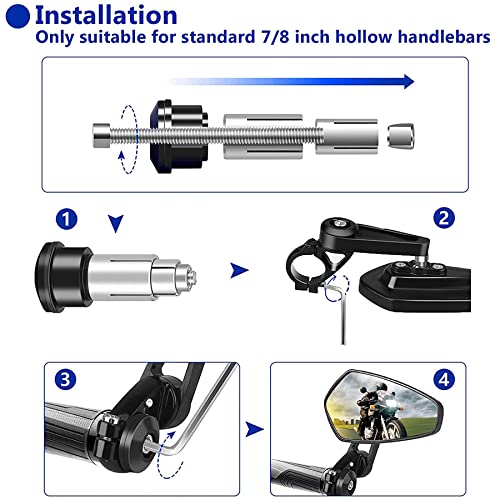 Installation
Only suitable for standard 7/8 inch hollow handlebars

1

2

3

4