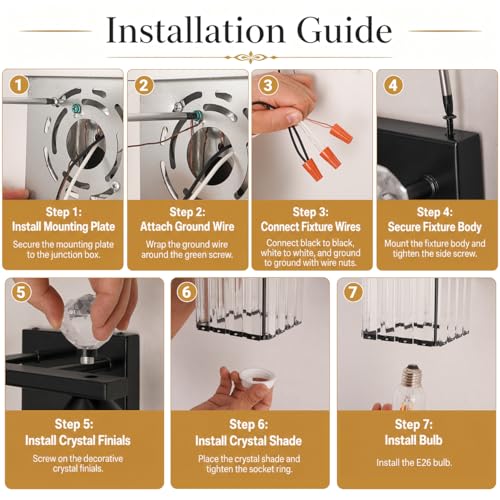 Installation Guide

1

Step 1:
Install Mounting Plate

Secure the mounting plate to the junction box.

2

Step 2:
Attach Ground Wire

Wrap the ground wire around the green screw.

3

Step 3:
Connect Fixture Wires

Connect black to black, white to white, and ground to ground with wire nuts.

4

Step 4:
Secure Fixture Body

Mount the fixture body and tighten the side screw.

5

Step 5:
Install Crystal Finials

Screw on the decorative crystal finials.

6

Step 6:
Install Crystal Shade

Place the crystal shade and tighten the socket ring.

7

Step 7:
Install Bulb

Install the E26 bulb.