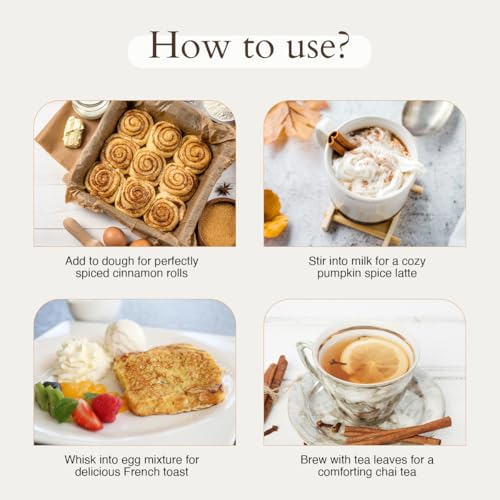 How to use?

Add to dough for perfectly spiced cinnamon rolls

Stir into milk for a cozy pumpkin spice latte

Whisk into egg mixture for delicious French toast

Brew with tea leaves for a comforting chai tea