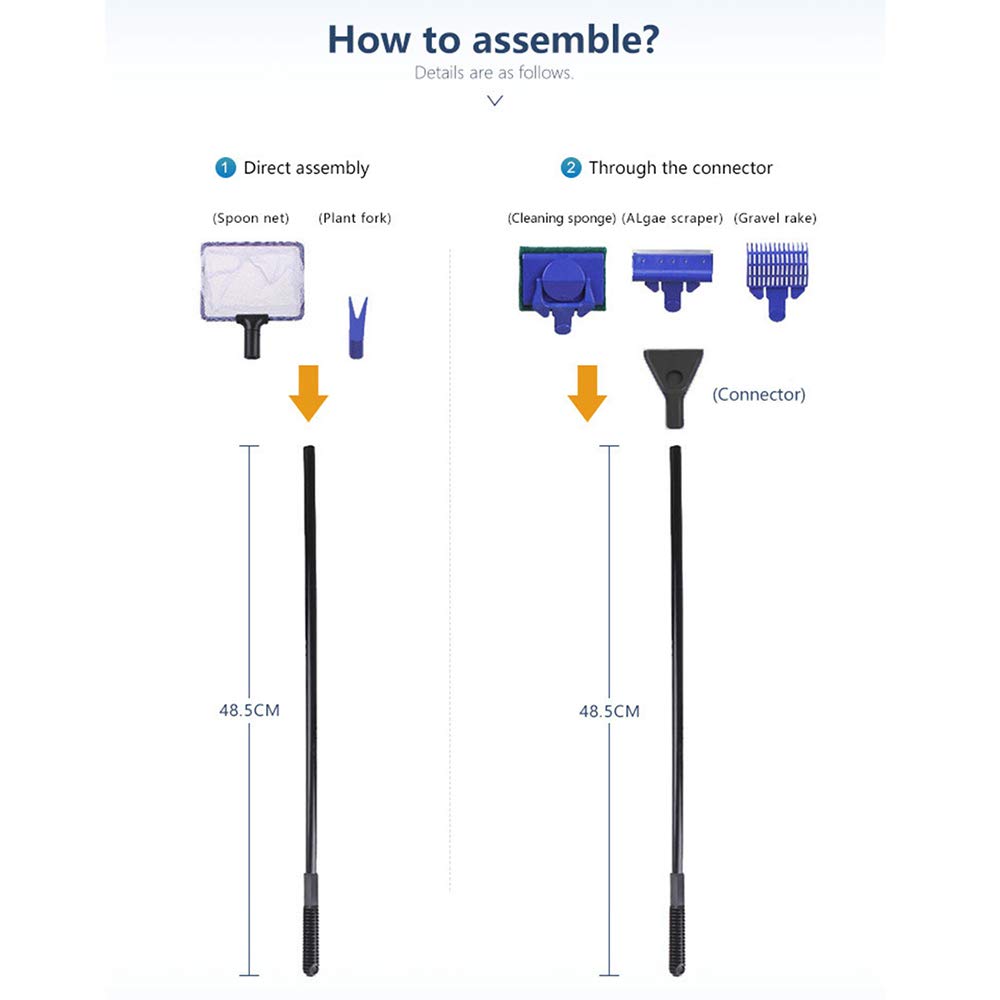 How to assemble?

Details are as follows.

1 Direct assembly

(Spoon net) (Plant fork)

48.5CM

2 Through the connector

(Cleaning sponge) (ALgae scraper) (Gravel rake)

(Connector)

48.5CM