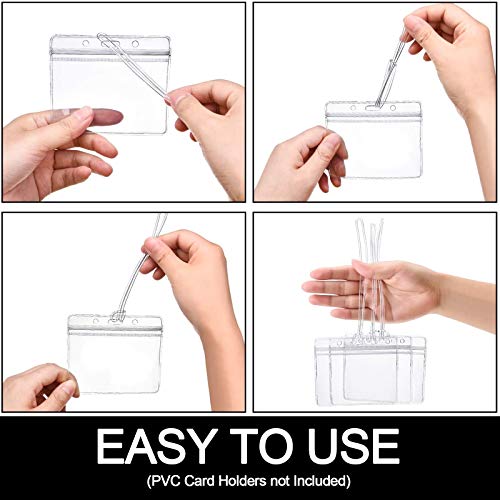 EASY TO USE
(PVC Card Holders not Included)