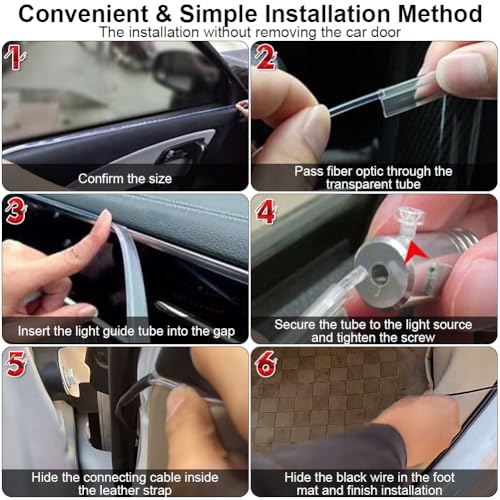 Convenient & Simple Installation Method
The installation without removing the car door

1
Confirm the size

2
Pass fiber optic through the transparent tube

3
Insert the light guide tube into the gap

4
Secure the tube to the light source and tighten the screw

5
Hide the connecting cable inside the leather strap

6
Hide the black wire in the foot mat and finish installation