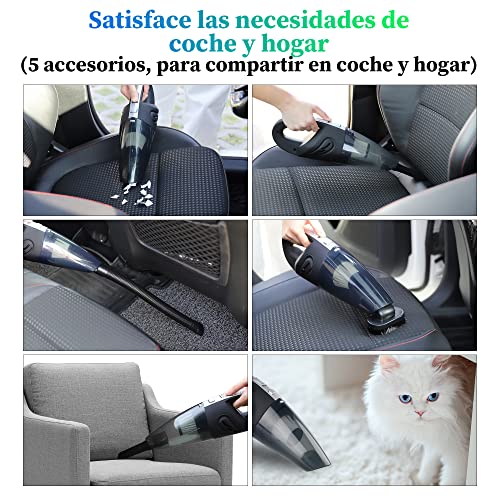 Satisface las necesidades de coche y hogar
(5 accesorios, para compartir en coche y hogar)