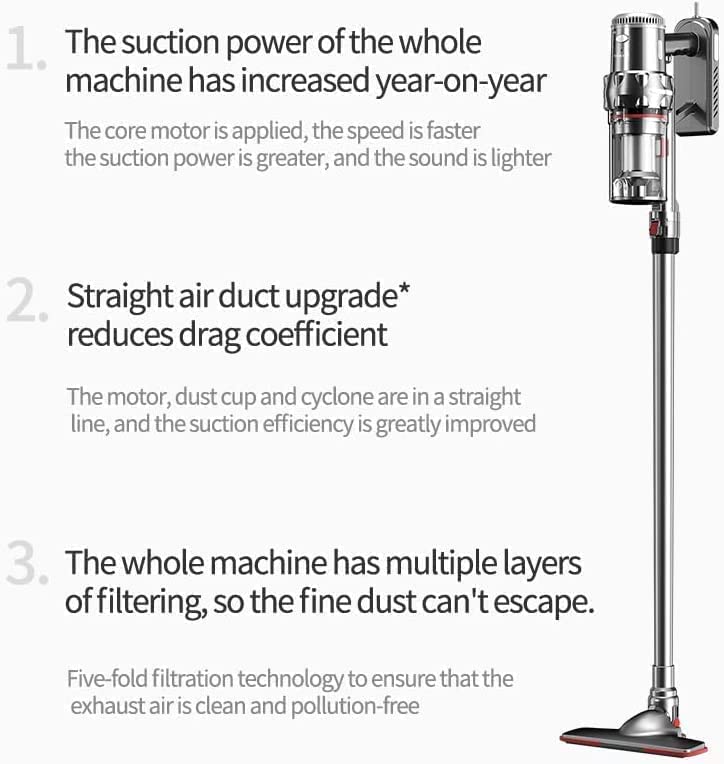 1. The suction power of the whole machine has increased year-on-year

The core motor is applied, the speed is faster the suction power is greater, and the sound is lighter

2. Straight air duct upgrade* reduces drag coefficient

The motor, dust cup and cyclone are in a straight line, and the suction efficiency is greatly improved

3. The whole machine has multiple layers of filtering, so the fine dust can't escape.

Five-fold filtration technology to ensure that the exhaust air is clean and pollution-free