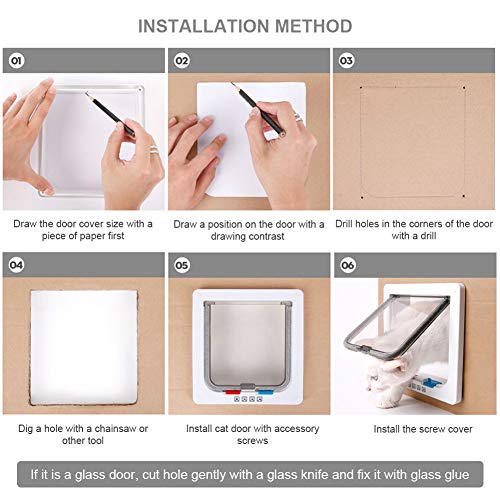 INSTALLATION METHOD

01

Draw the door cover size with a piece of paper first

02

Draw a position on the door with a drawing contrast

03

Drill holes in the corners of the door with a drill

04

Dig a hole with a chainsaw or other tool

05

Install cat door with accessory screws

06

Install the screw cover

If it is a glass door, cut hole gently with a glass knife and fix it with glass glue