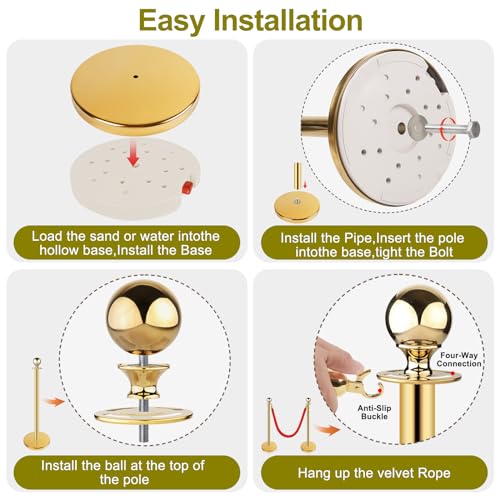 Easy Installation

Load the sand or water intothe hollow base,Install the Base

Install the Pipe,Insert the pole intothe base,tight the Bolt

Install the ball at the top of the pole

Four-Way Connection

Anti-Slip Buckle

Hang up the velvet Rope