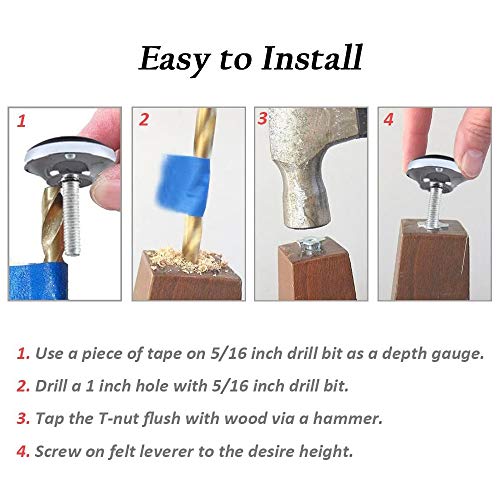 Easy to Install

1

2

3

4

1. Use a piece of tape on 5/16 inch drill bit as a depth gauge.

2. Drill a 1 inch hole with 5/16 inch drill bit.

3. Tap the T-nut flush with wood via a hammer.

4. Screw on felt leverer to the desire height.