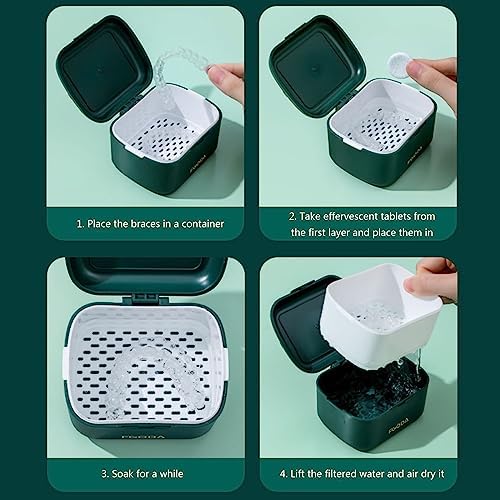 FOODA

1. Place the braces in a container

FOODA

2. Take effervescent tablets from the first layer and place them in

FOODA

3. Soak for a while

FOODA

4. Lift the filtered water and air dry it