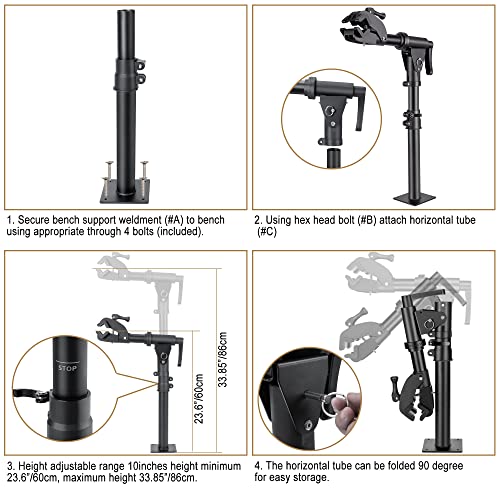 1. Secure bench support weldment (#A) to bench using appropriate through 4 bolts (included).

2. Using hex head bolt (#B) attach horizontal tube (#C)

STOP

23.6"/60cm

33.85"/86cm

3. Height adjustable range 10inches height minimum 23.6"/60cm, maximum height 33.85"/86cm.

4. The horizontal tube can be folded 90 degree for easy storage.