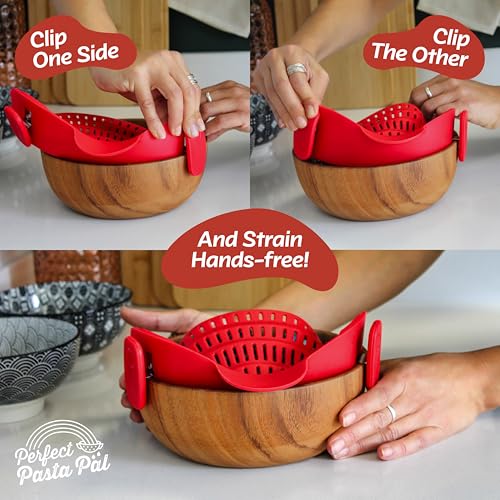 Clip One Side

Clip The Other

And Strain Hands-free!

Perfect Pasta Pal