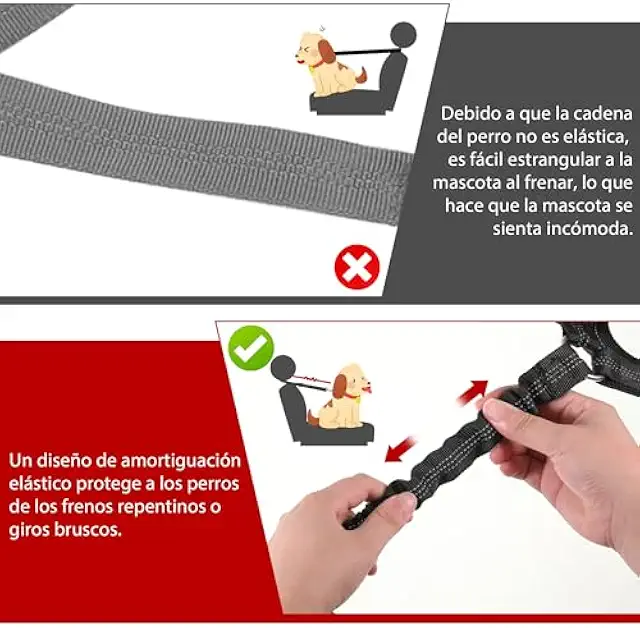 Debido a que la cadena del perro no es elástica, es fácil estrangular a la mascota al frenar, lo que hace que la mascota se sienta incómoda.

Un diseño de amortiguación elástico protege a los perros de los frenos repentinos o giros bruscos.