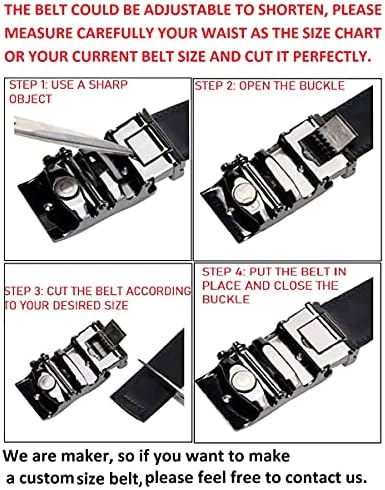 THE BELT COULD BE ADJUSTABLE TO SHORTEN, PLEASE MEASURE CAREFULLY YOUR WAIST AS THE SIZE CHART OR YOUR CURRENT BELT SIZE AND CUT IT PERFECTLY.

STEP 1: USE A SHARP OBJECT

STEP 2: OPEN THE BUCKLE

STEP 3: CUT THE BELT ACCORDING TO YOUR DESIRED SIZE

STEP 4: PUT THE BELT IN PLACE AND CLOSE THE BUCKLE

We are maker, so if you want to make a custom size belt, please feel free to contact us.