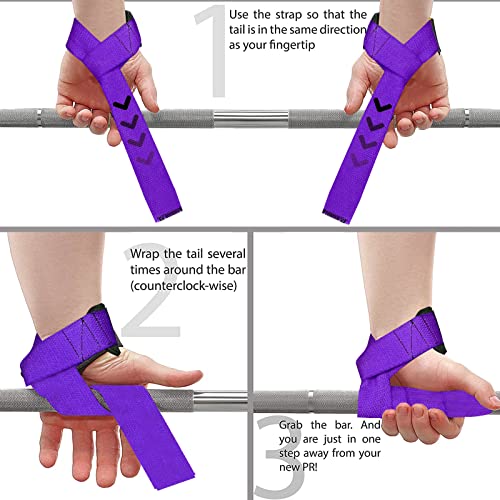 1
Use the strap so that the tail is in the same direction as your fingertip

2
Wrap the tail several times around the bar (counterclock-wise)

3
Grab the bar. And you are just in one step away from your new PR!