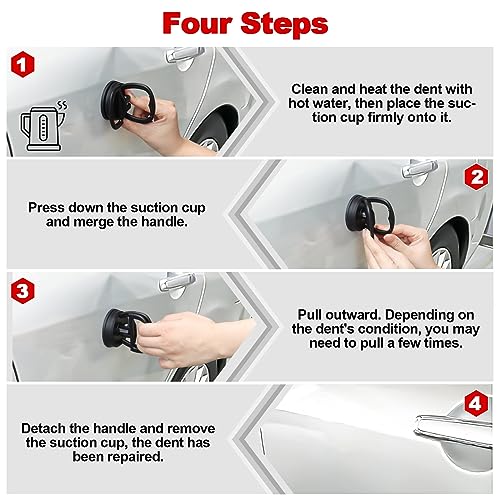 Four Steps

1

Clean and heat the dent with hot water, then place the suction cup firmly onto it.

2

Press down the suction cup and merge the handle.

3

Pull outward. Depending on the dent's condition, you may need to pull a few times.

4

Detach the handle and remove the suction cup, the dent has been repaired.