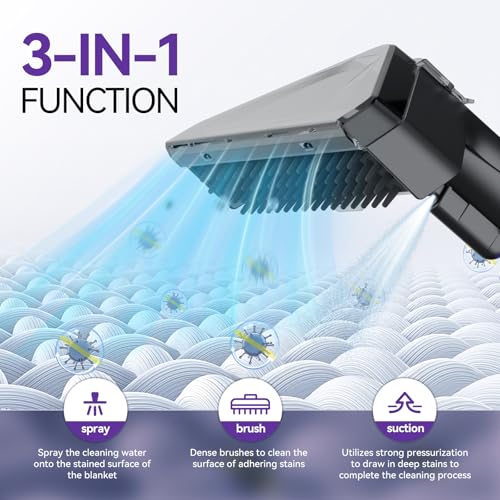 3-IN-1
FUNCTION

spray
Spray the cleaning water onto the stained surface of the blanket

brush
Dense brushes to clean the surface of adhering stains

suction
Utilizes strong pressurization to draw in deep stains to complete the cleaning process