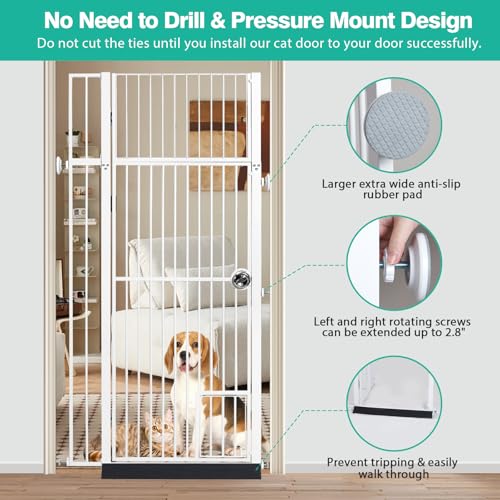 No Need to Drill & Pressure Mount Design
Do not cut the ties until you install our cat door to your door successfully.

Larger extra wide anti-slip rubber pad

Left and right rotating screws can be extended up to 2.8"

Prevent tripping & easily walk through