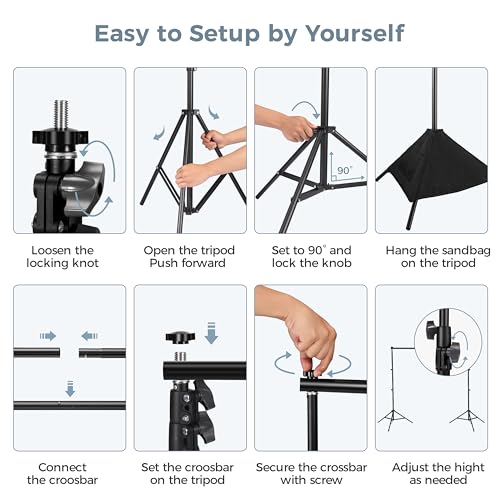 Easy to Setup by Yourself

90°

Loosen the locking knot

Open the tripod Push forward

Set to 90° and lock the knob

Hang the sandbag on the tripod

Connect the croosbar

Set the croosbar on the tripod

Secure the crossbar with screw

Adjust the hight as needed