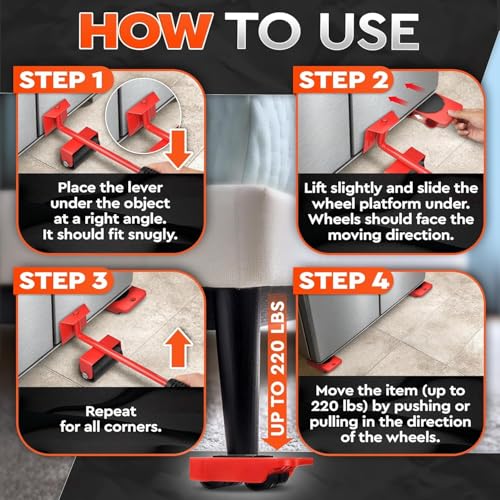 HOW TO USE

STEP 1

Place the lever under the object at a right angle. It should fit snugly.

STEP 2

Lift slightly and slide the wheel platform under. Wheels should face the moving direction.

STEP 3

Repeat for all corners.

UP TO 220 LBS

STEP 4

Move the item (up to 220 lbs) by pushing or pulling in the direction of the wheels.