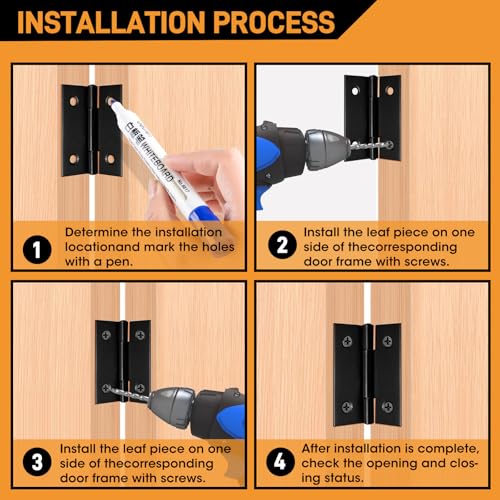 INSTALLATION PROCESS

白板笔 WHITEBOARD

1 Determine the installation locationand mark the holes with a pen.

2 Install the leaf piece on one side of thecorresponding door frame with screws.

3 Install the leaf piece on one side of thecorresponding door frame with screws.

4 After installation is complete, check the opening and closing status.