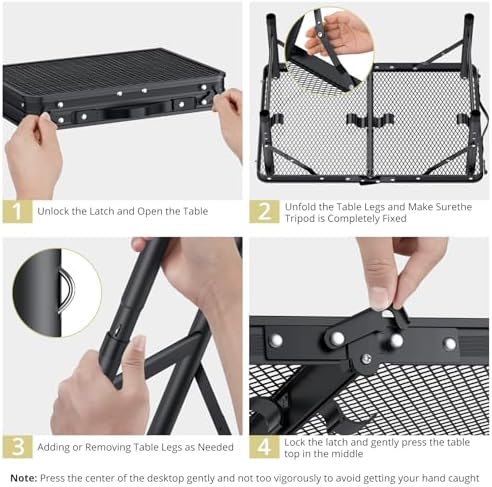 1 Unlock the Latch and Open the Table

2 Unfold the Table Legs and Make Surethe Tripod is Completely Fixed

3 Adding or Removing Table Legs as Needed

4 Lock the latch and gently press the table top in the middle

Note: Press the center of the desktop gently and not too vigorously to avoid getting your hand caught