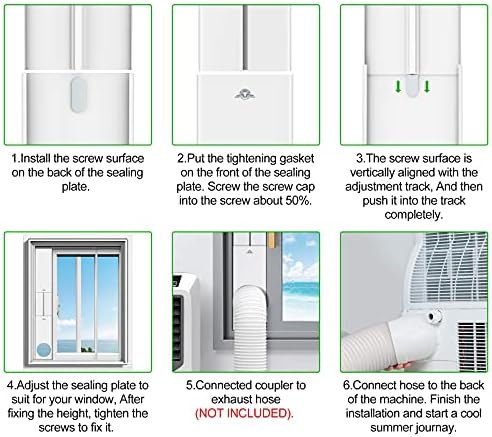 1.Install the screw surface on the back of the sealing plate.

2.Put the tightening gasket on the front of the sealing plate. Screw the screw cap into the screw about 50%.

3.The screw surface is vertically aligned with the adjustment track, And then push it into the track completely.

4.Adjust the sealing plate to suit for your window, After fixing the height, tighten the screws to fix it.

5.Connected coupler to exhaust hose (NOT INCLUDED).

6.Connect hose to the back of the machine. Finish the installation and start a cool summer journay.