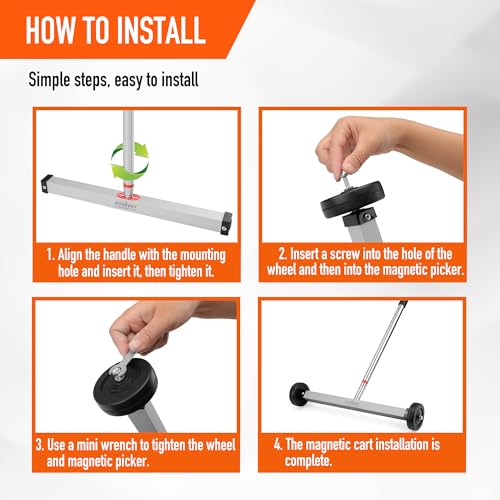 HOW TO INSTALL

Simple steps, easy to install

1. Align the handle with the mounting hole and insert it, then tighten it.

2. Insert a screw into the hole of the wheel and then into the magnetic picker.

3. Use a mini wrench to tighten the wheel and magnetic picker.

4. The magnetic cart installation is complete.