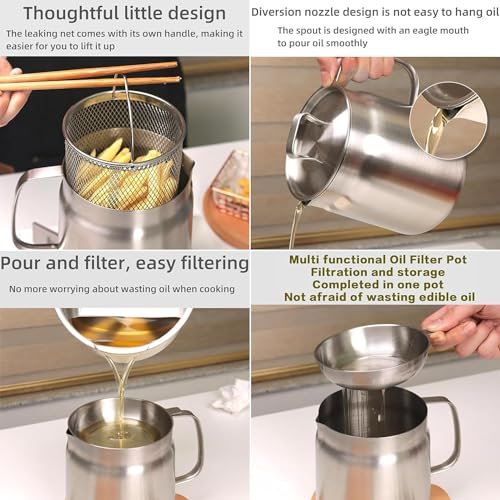 Thoughtful little design

The leaking net comes with its own handle, making it easier for you to lift it up

Diversion nozzle design is not easy to hang oil

The spout is designed with an eagle mouth to pour oil smoothly

Pour and filter, easy filtering

No more worrying about wasting oil when cooking

Multi functional Oil Filter Pot
Filtration and storage
Completed in one pot
Not afraid of wasting edible oil