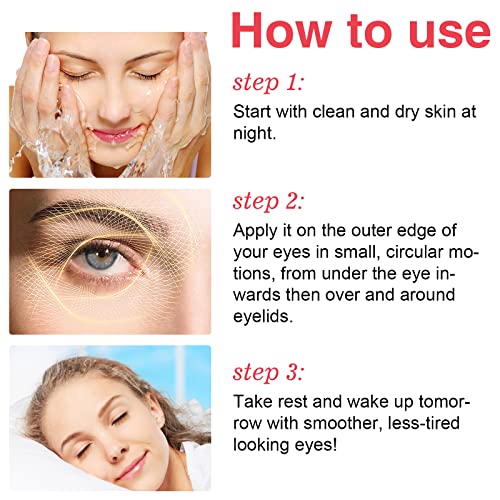 How to use

step 1:

Start with clean and dry skin at night.

step 2:

Apply it on the outer edge of your eyes in small, circular motions, from under the eye inwards then over and around eyelids.

step 3:

Take rest and wake up tomorrow with smoother, less-tired looking eyes!