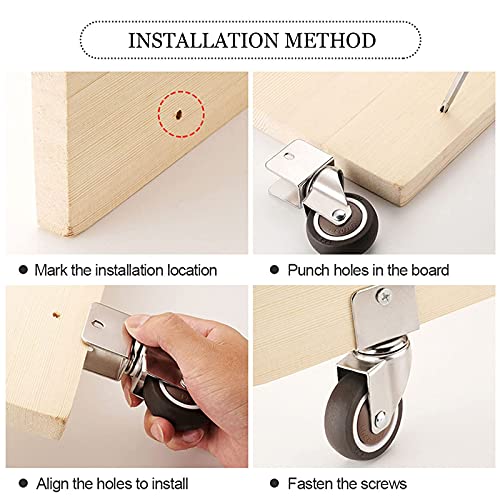 INSTALLATION METHOD

● Mark the installation location

● Punch holes in the board

● Align the holes to install

● Fasten the screws