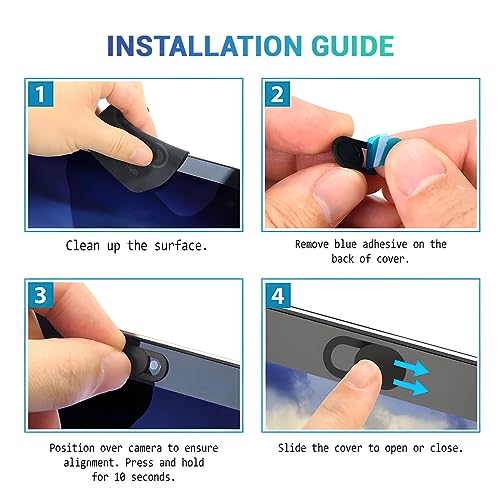 INSTALLATION GUIDE

1

Clean up the surface.

2

Remove blue adhesive on the back of cover.

3

Position over camera to ensure alignment. Press and hold for 10 seconds.

4

Slide the cover to open or close.