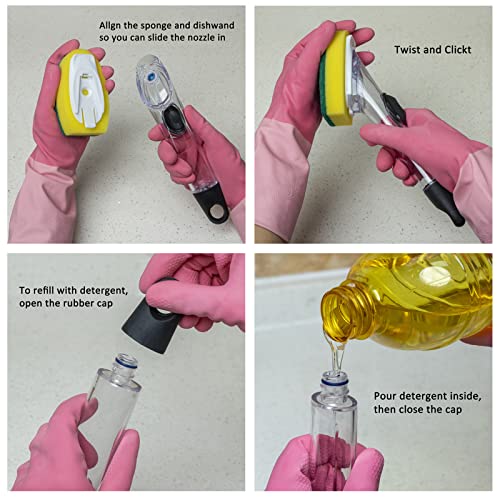 Allgn the sponge and dishwand so you can slide the nozzle in

Twist and Clickt

To refill with detergent, open the rubber cap

Pour detergent inside, then close the cap