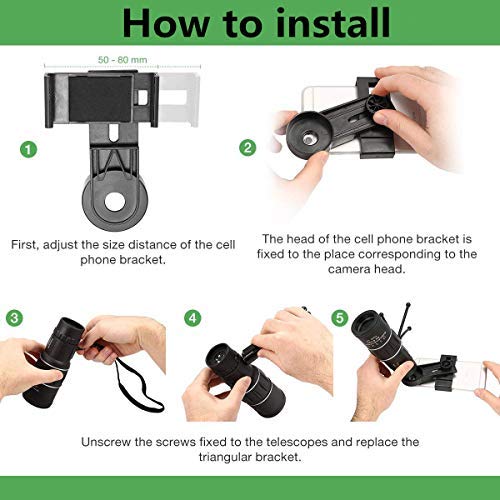 How to install

50 - 80 mm

1

First, adjust the size distance of the cell phone bracket.

2

The head of the cell phone bracket is fixed to the place corresponding to the camera head.

3

4

5

Unscrew the screws fixed to the telescopes and replace the triangular bracket.