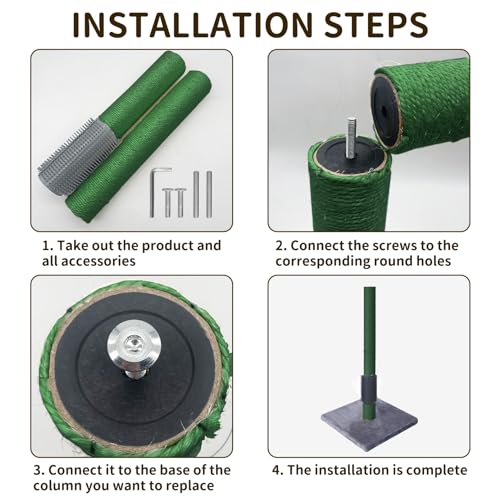 INSTALLATION STEPS

1. Take out the product and all accessories

2. Connect the screws to the corresponding round holes

3. Connect it to the base of the column you want to replace

4. The installation is complete