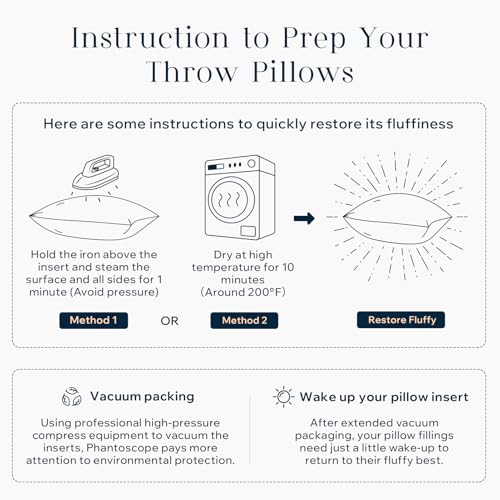 Instruction to Prep Your Throw Pillows

Here are some instructions to quickly restore its fluffiness

Hold the iron above the insert and steam the surface and all sides for 1 minute (Avoid pressure)

Dry at high temperature for 10 minutes (Around 200°F)

Method 1

OR

Method 2

Restore Fluffy

Vacuum packing

Using professional high-pressure compress equipment to vacuum the inserts, Phantoscope pays more attention to environmental protection.

Wake up your pillow insert

After extended vacuum packaging, your pillow fillings need just a little wake-up to return to their fluffy best.