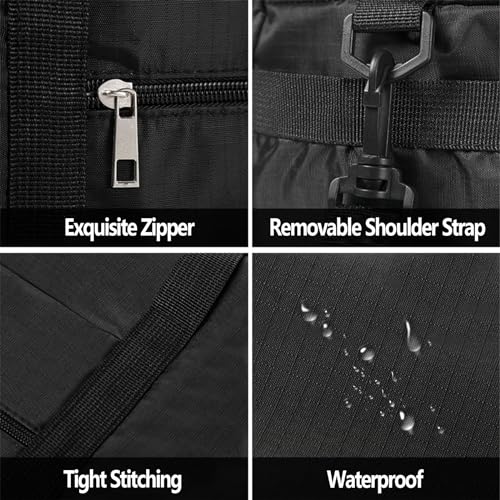 Exquisite Zipper

Removable Shoulder Strap

Tight Stitching

Waterproof