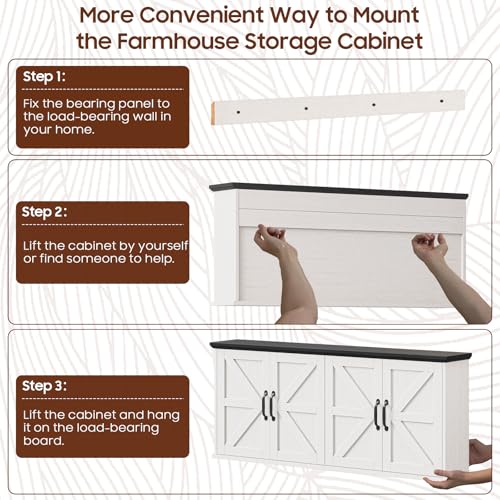 More Convenient Way to Mount the Farmhouse Storage Cabinet

Step 1:

Fix the bearing panel to the load-bearing wall in your home.

Step 2:

Lift the cabinet by yourself or find someone to help.

Step 3:

Lift the cabinet and hang it on the load-bearing board.