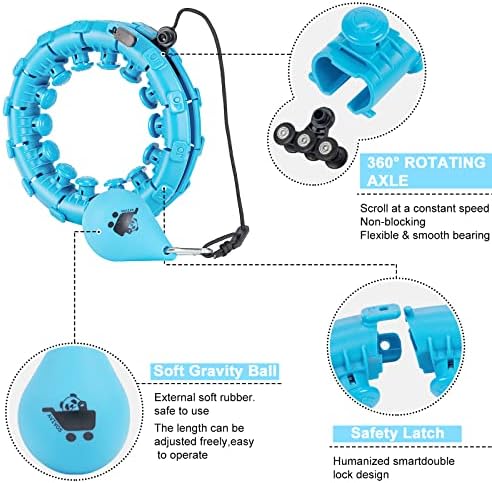 360° ROTATING AXLE

Scroll at a constant speed
Non-blocking
Flexible & smooth bearing

Soft Gravity Ball

External soft rubber. safe to use

The length can be adjusted freely,easy to operate

Safety Latch

Humanized smartdouble lock design