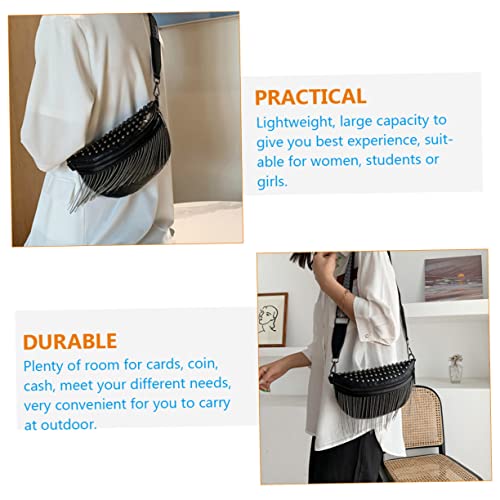 PRACTICAL
Lightweight, large capacity to give you best experience, suitable for women, students or girls.

DURABLE
Plenty of room for cards, coin, cash, meet your different needs, very convenient for you to carry at outdoor.